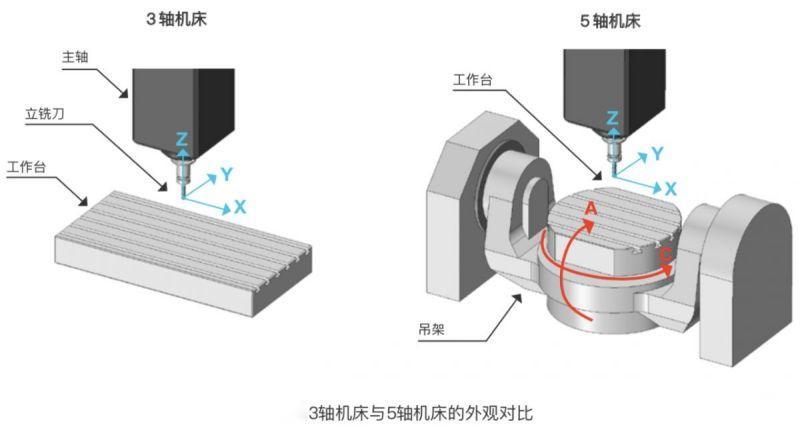 3 轴机床

主轴

立铣刀

工作台

Z
Y
X

5 轴机床

工作台

Z
Y
X

A
C

吊架

3轴机床与5轴机床的外观对比