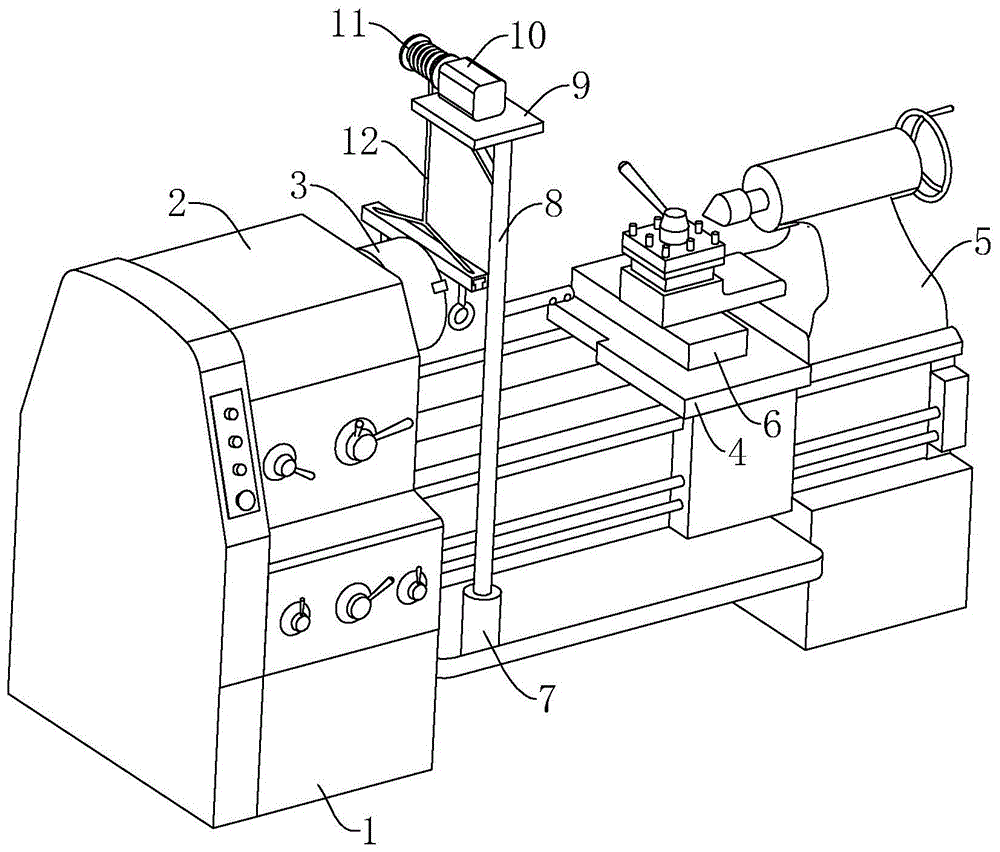 11
10
9
12
2
3
8
5
6
4
7
1